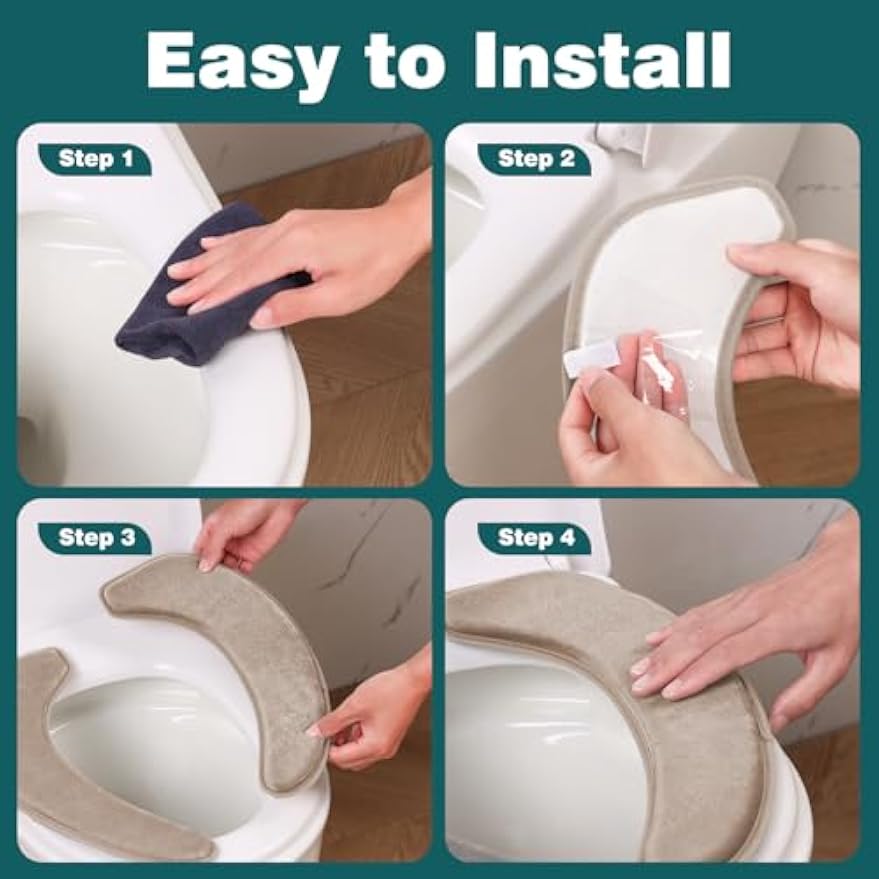 Easy to Install

Step 1

Step 2

Step 3

Step 4