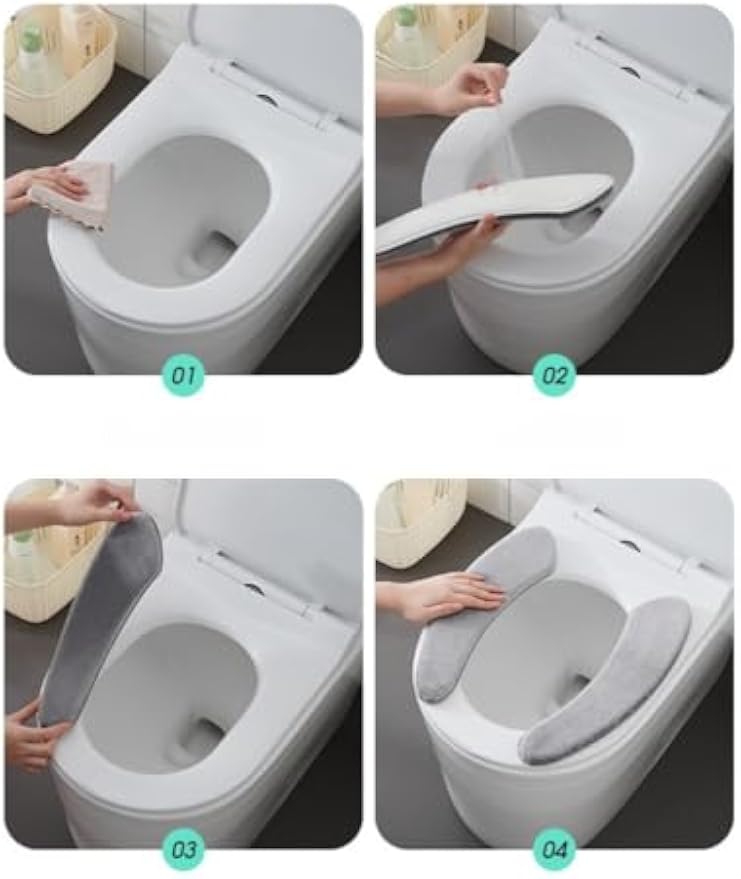 01

02

03

04