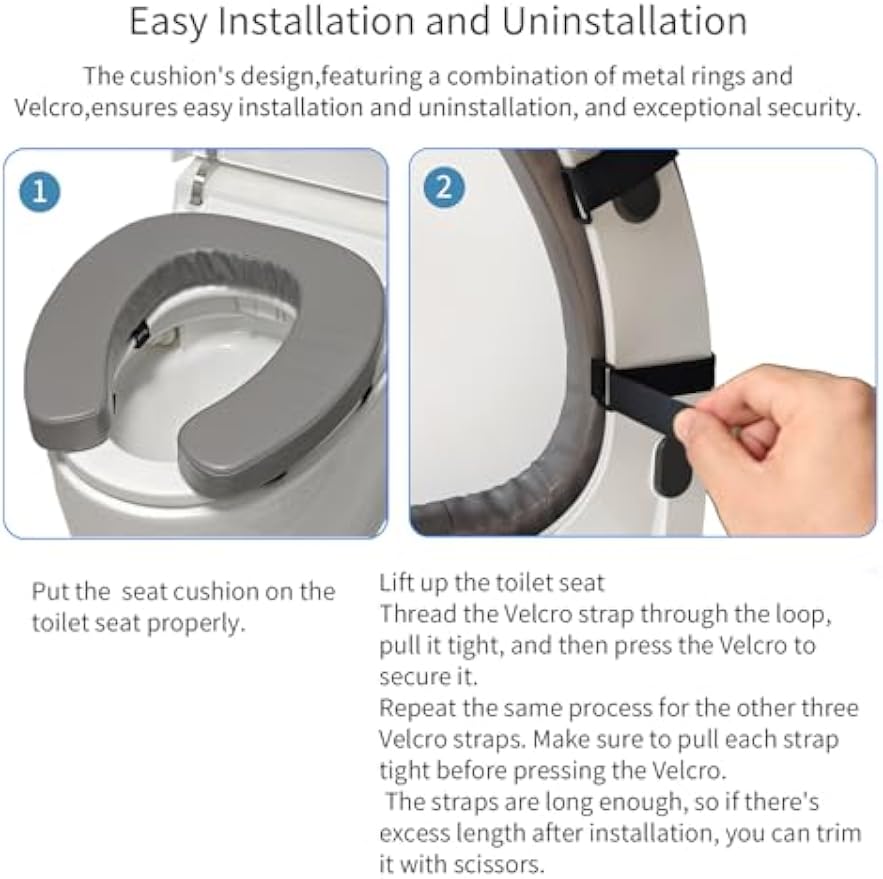 Easy Installation and Uninstallation

The cushion's design,featuring a combination of metal rings and Velcro,ensures easy installation and uninstallation, and exceptional security.

1

2

Put the seat cushion on the toilet seat properly.

Lift up the toilet seat
Thread the Velcro strap through the loop, pull it tight, and then press the Velcro to secure it.
Repeat the same process for the other three Velcro straps. Make sure to pull each strap tight before pressing the Velcro.
The straps are long enough, so if there's excess length after installation, you can trim it with scissors.