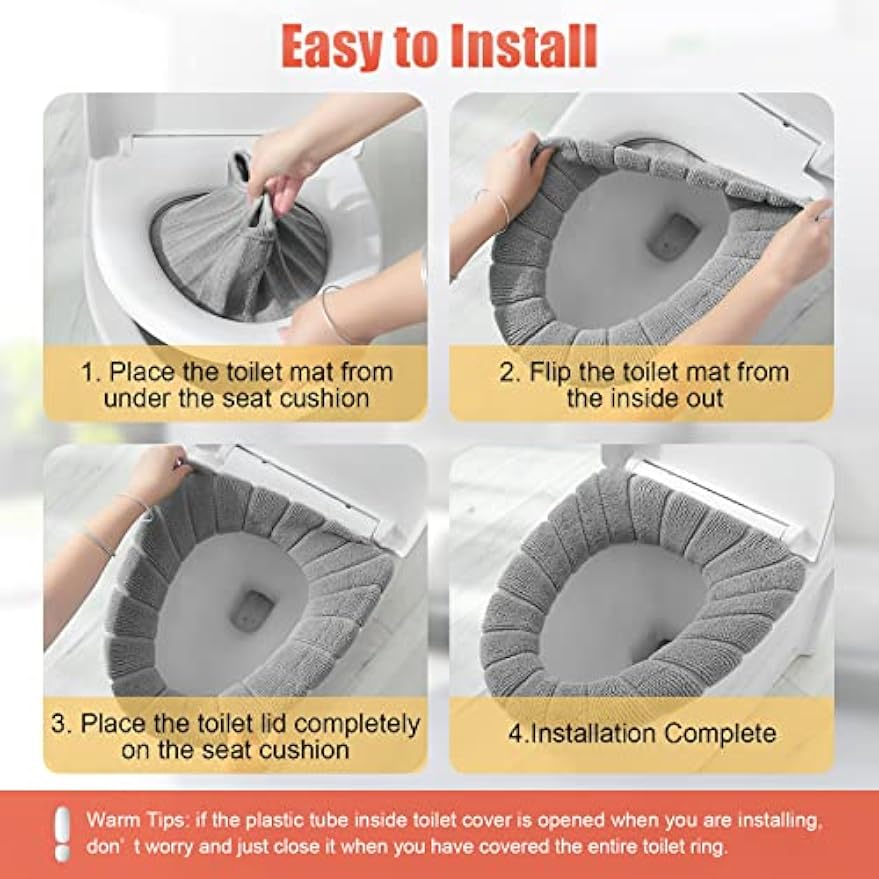 Easy to Install

1. Place the toilet mat from under the seat cushion

2. Flip the toilet mat from the inside out

3. Place the toilet lid completely on the seat cushion

4.Installation Complete

Warm Tips: if the plastic tube inside toilet cover is opened when you are installing, don' t worry and just close it when you have covered the entire toilet ring.