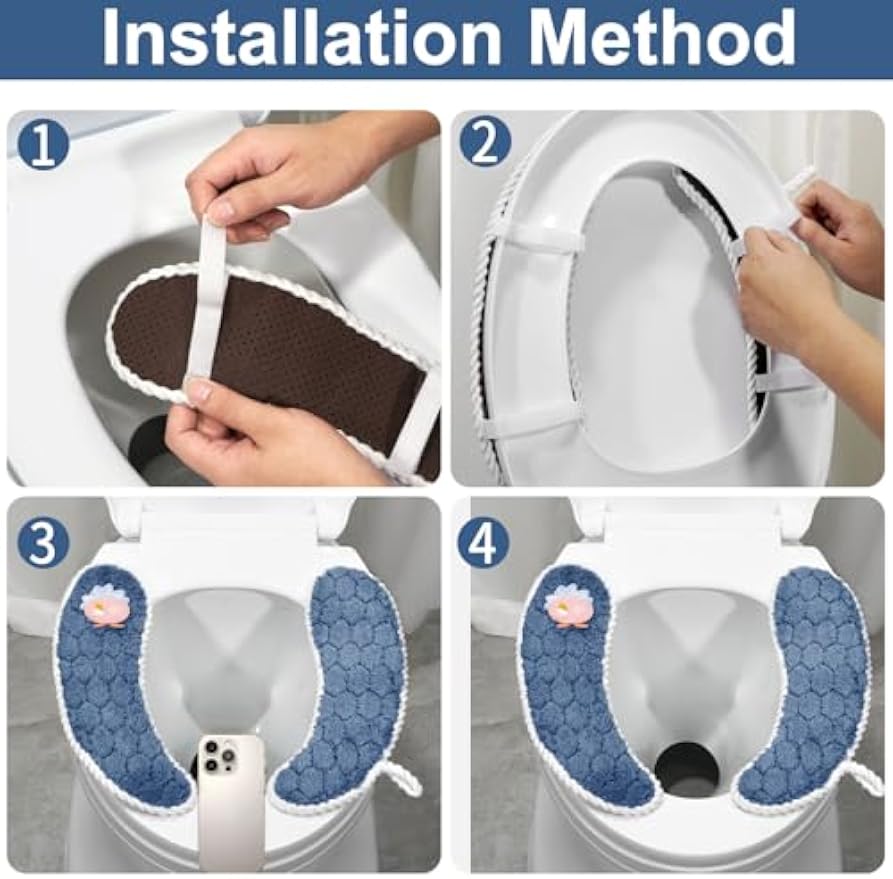 Installation Method

1

2

3

4