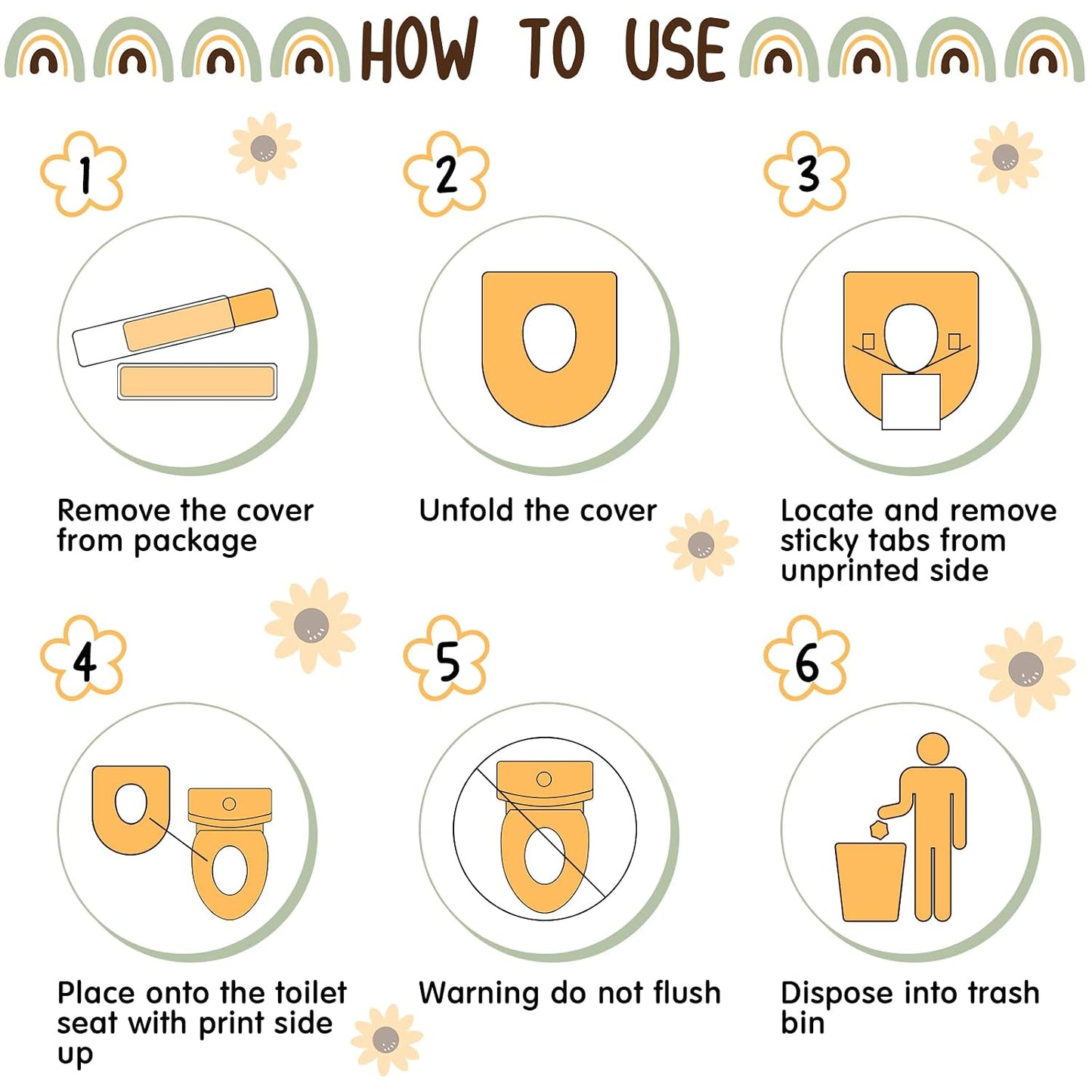 HOW TO USE

1

Remove the cover from package

2

Unfold the cover

3

Locate and remove sticky tabs from unprinted side

4

Place onto the toilet seat with print side up

5

Warning do not flush

6

Dispose into trash bin