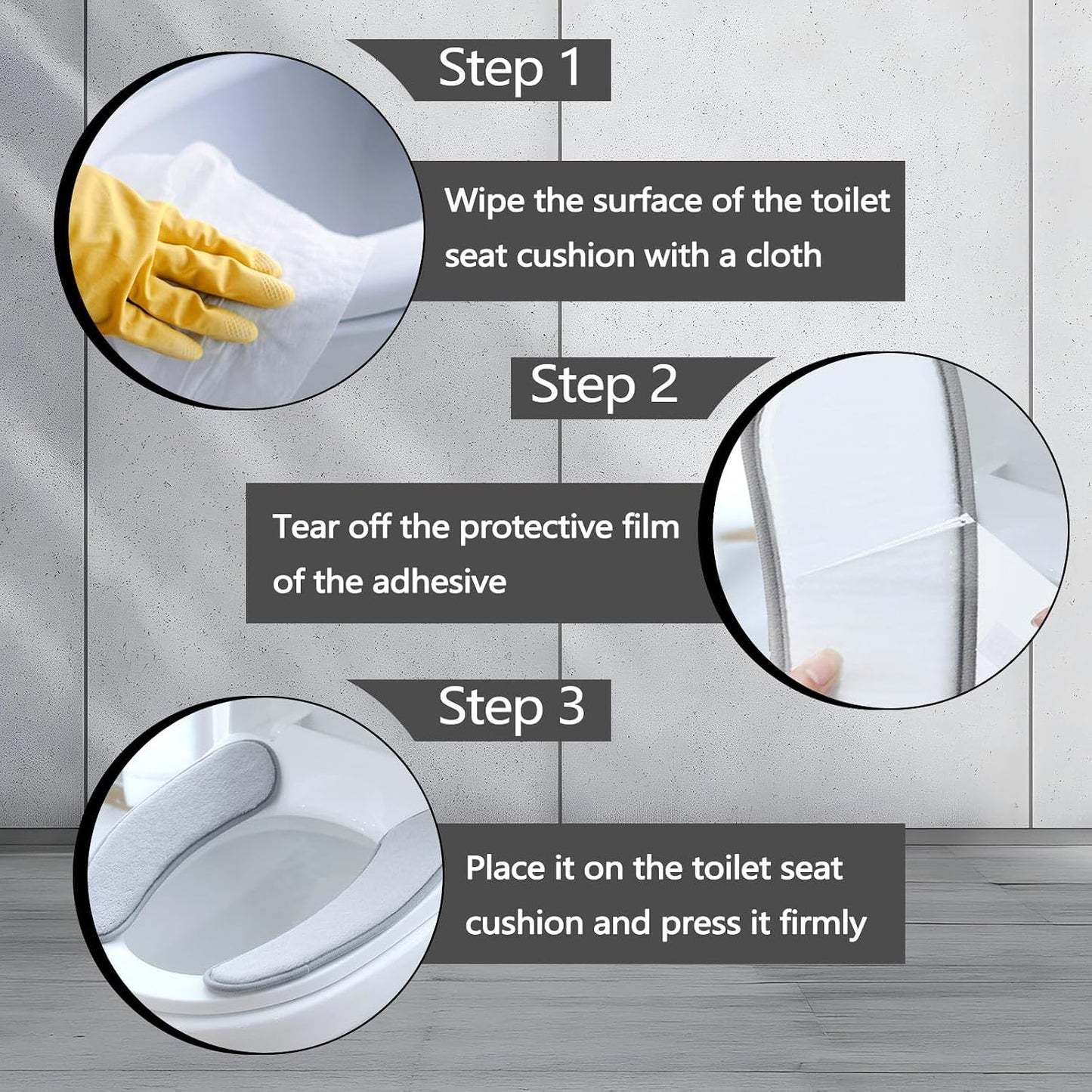 Step 1

Wipe the surface of the toilet seat cushion with a cloth

Step 2

Tear off the protective film of the adhesive

Step 3

Place it on the toilet seat cushion and press it firmly